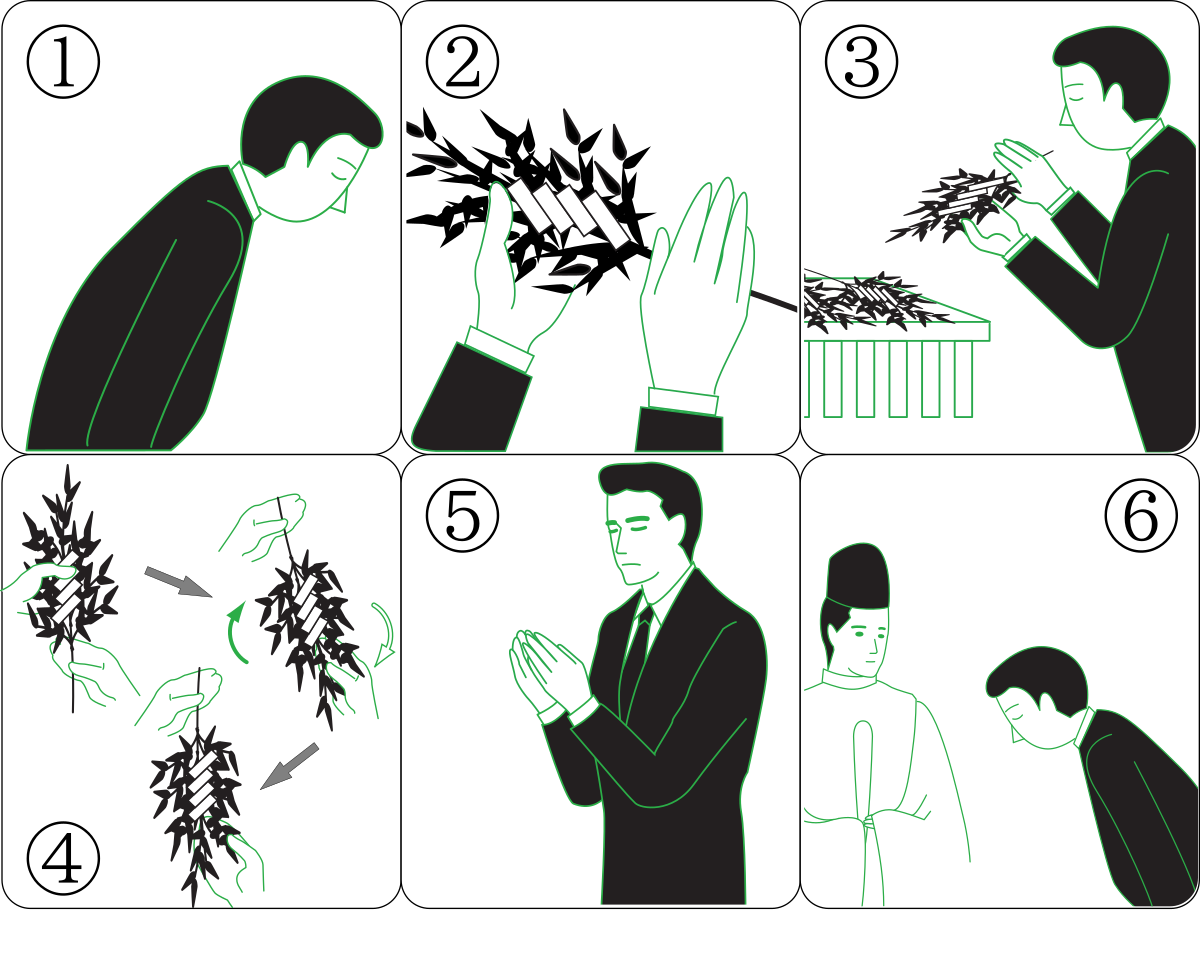 ①
②
③
④
⑤
⑥